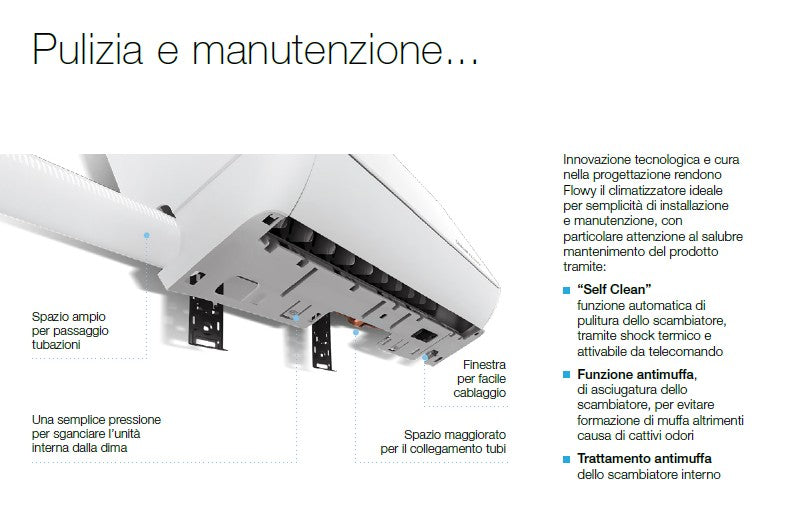 Pulizia e manutenzione...

Spazio ampio per passaggio tubazioni

Una semplice pressione per sganciare l'unità interna dalla dima

Finestra per facile cablaggio

Spazio maggiorato per il collegamento tubi

Innovazione tecnologica e cura nella progettazione rendono Flowy il climatizzatore ideale per semplicità di installazione e manutenzione, con particolare attenzione al salubre mantenimento del prodotto tramite:

"Self Clean" funzione automatica di pulitura dello scambiatore, tramite shock termico e attivabile da telecomando

Funzione antimuffa, di asciugatura dello scambiatore, per evitare formazione di muffa altrimenti causa di cattivi odori

Trattamento antimuffa dello scambiatore interno